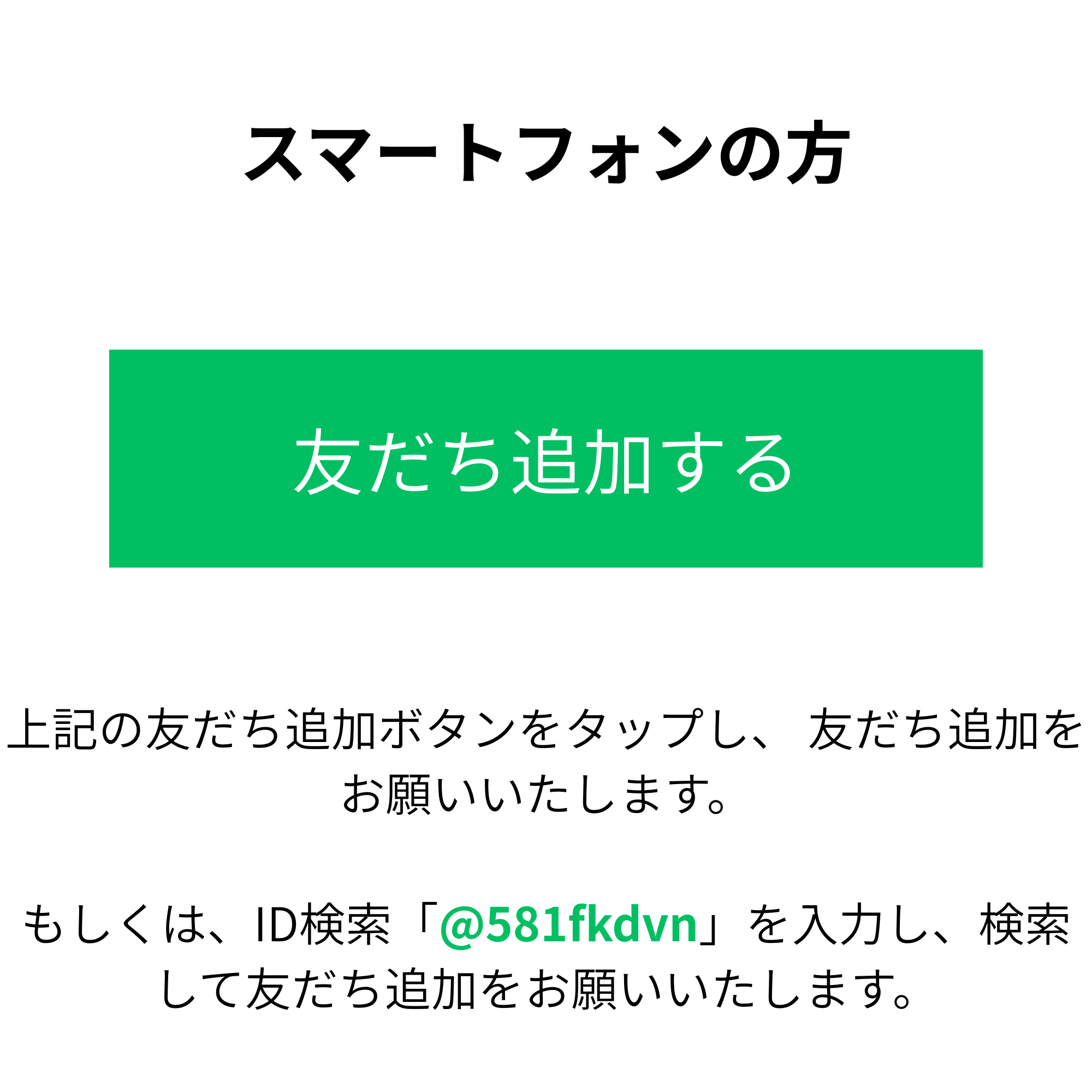 スマートフォンの方

友だち追加する

上記の友だち追加ボタンをタップし、友だち追加をお願いいたします。

もしくは、ID検索「@581fkdvn」を入力し、検索して友だち追加をお願いいたします。